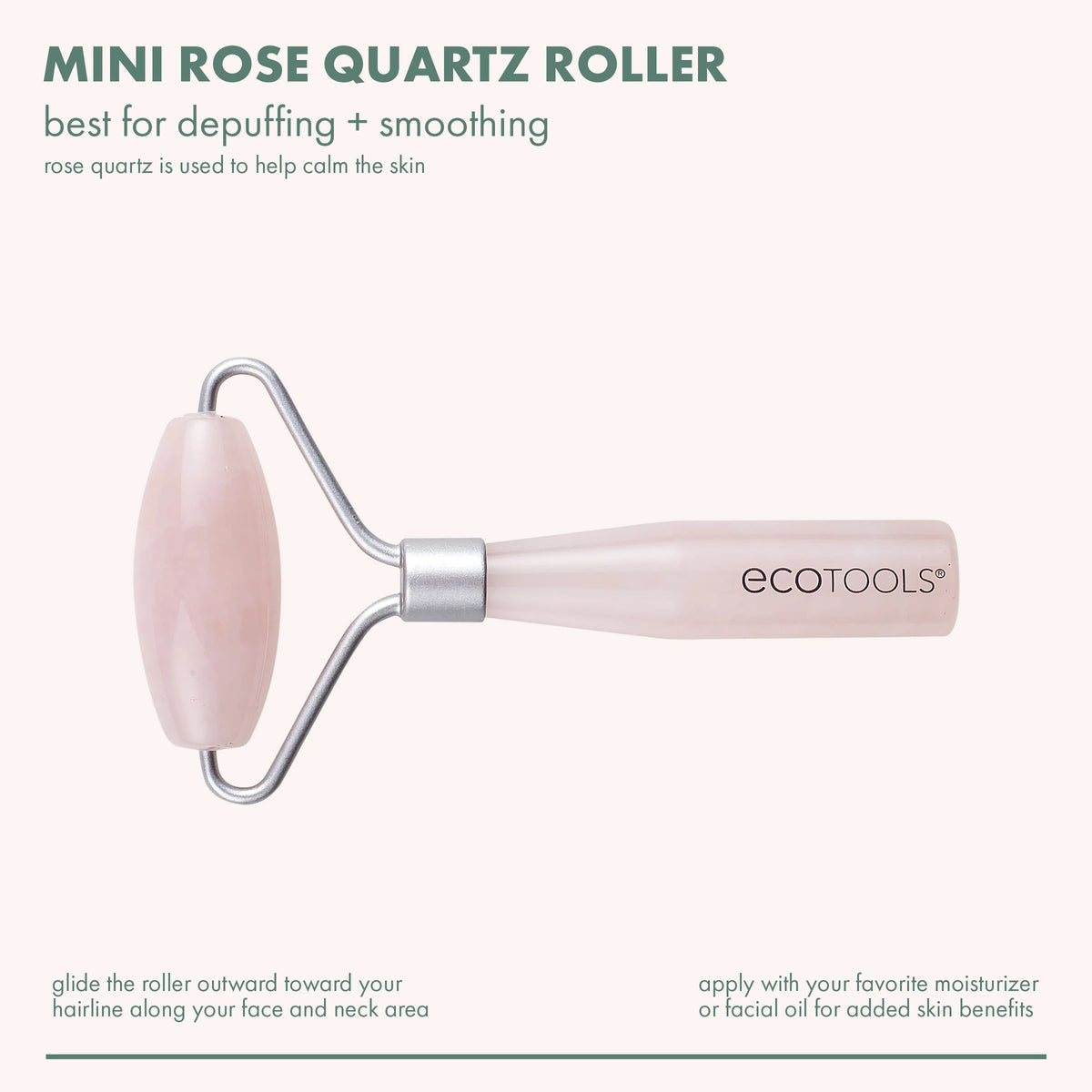 MINI ROSE QUARTZ ROLLER

best for depuffing + smoothing

rose quartz is used to help calm the skin

ecoTOOLS®

glide the roller outward toward your hairline along your face and neck area

apply with your favorite moisturizer or facial oil for added skin benefits